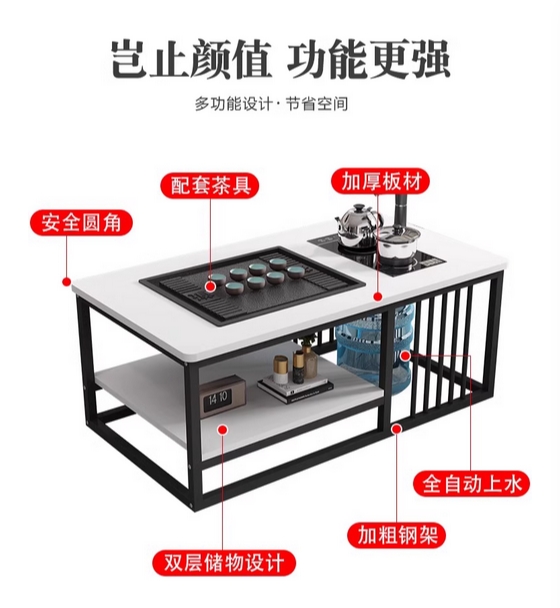 岂止颜值 功能更强

多功能设计·节省空间

配套茶具

加厚板材

安全圆角

14 10

全自动上水

加粗钢架

双层储物设计